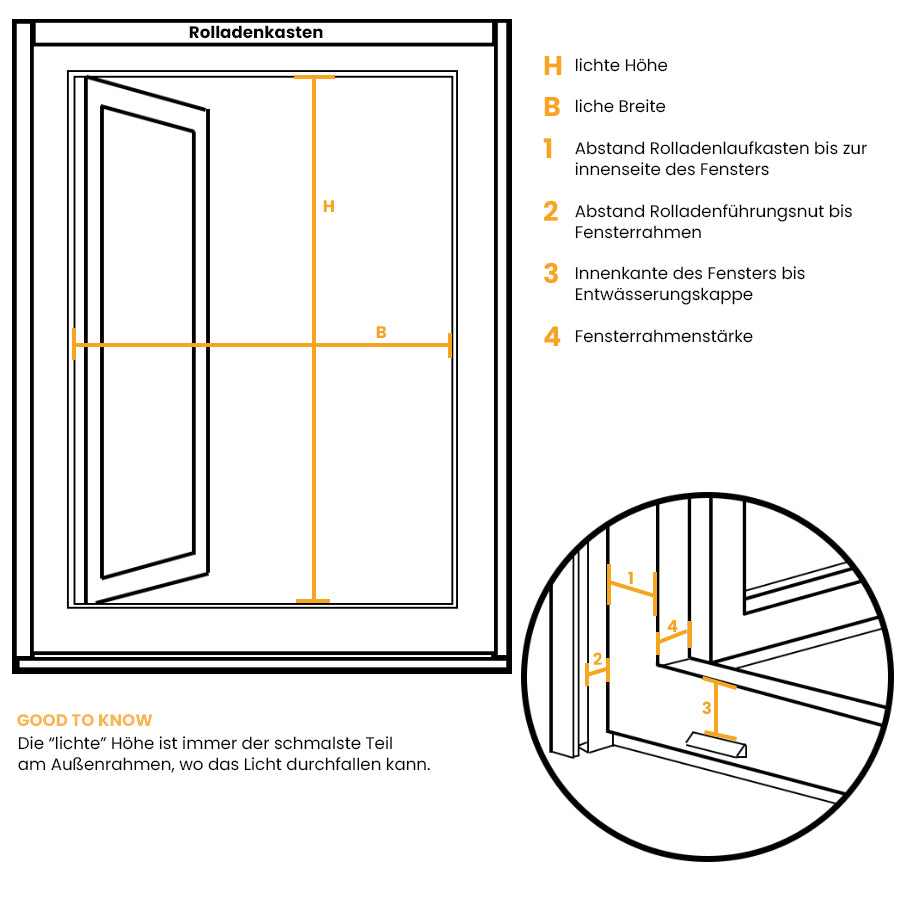 Rolladenkasten

H

B

H lichte Höhe

B liche Breite

1 Abstand Rolladenlaufkasten bis zur innenseite des Fensters

2 Abstand Rolladenführungsnut bis Fensterrahmen

3 Innenkante des Fensters bis Entwässerungskappe

4 Fensterrahmenstärke

GOOD TO KNOW
Die "lichte" Höhe ist immer der schmalste Teil am Außenrahmen, wo das Licht durchfallen kann.

1

4

2

3